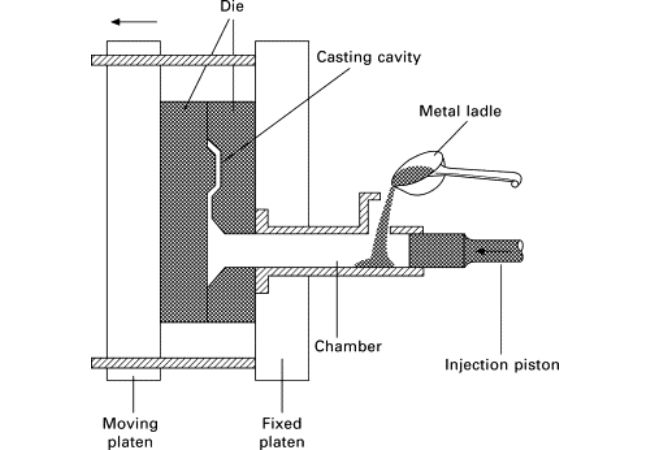 Die

Casting cavity

Metal ladle

Chamber

Injection piston

Moving platen

Fixed platen